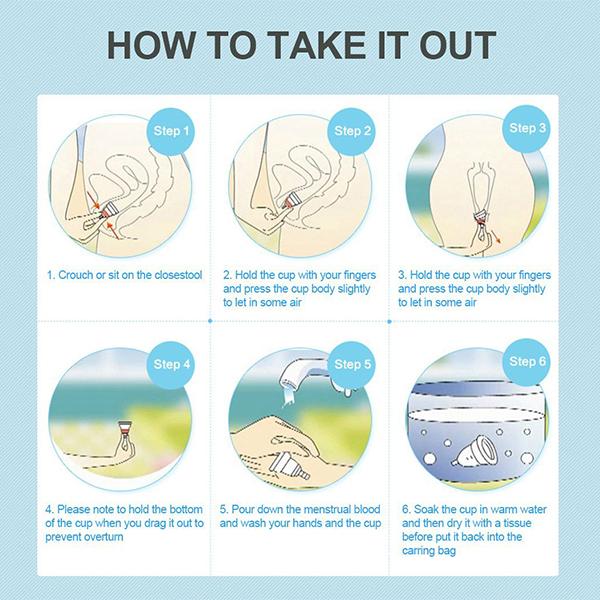 HOW TO TAKE IT OUT

Step 1

1. Crouch or sit on the closestool

Step 2

2. Hold the cup with your fingers and press the cup body slightly to let in some air

Step 3

3. Hold the cup with your fingers and press the cup body slightly to let in some air

Step 4

4. Please note to hold the bottom of the cup when you drag it out to prevent overturn

Step 5

5. Pour down the menstrual blood and wash your hands and the cup

Step 6

6. Soak the cup in warm water and then dry it with a tissue before put it back into the carring bag