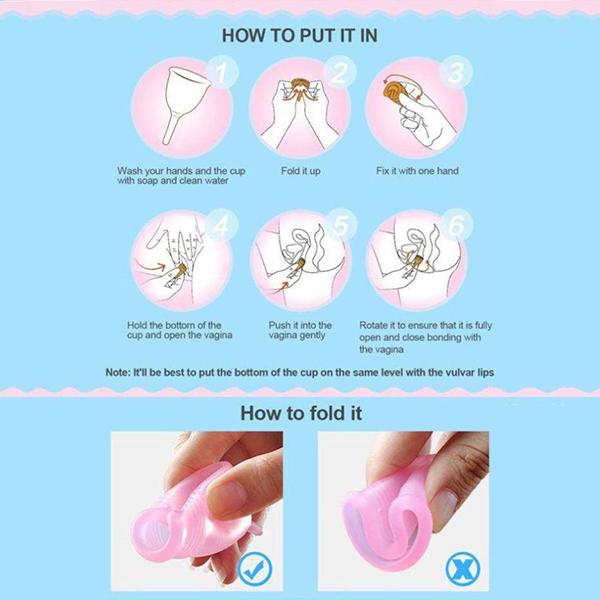 HOW TO PUT IT IN

1

Wash your hands and the cup with soap and clean water

2

Fold it up

3

Fix it with one hand

4

Hold the bottom of the cup and open the vagina

5

Push it into the vagina gently

6

Rotate it to ensure that it is fully open and close bonding with the vagina

Note: It'll be best to put the bottom of the cup on the same level with the vulvar lips

How to fold it