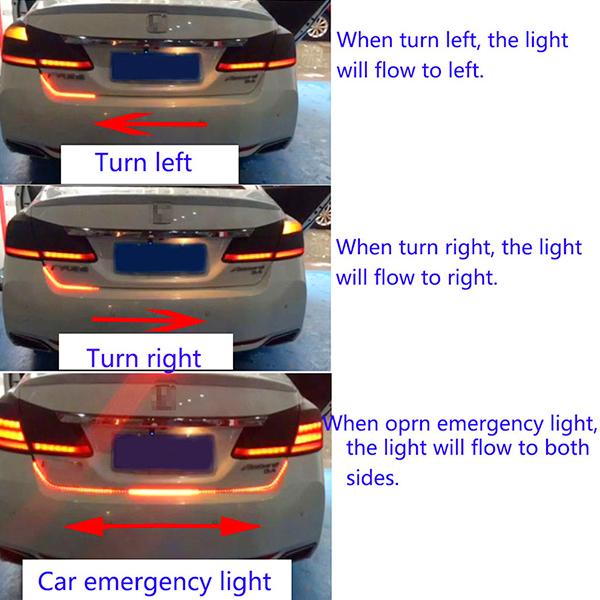 When turn left, the light will flow to left.

Turn left

When turn right, the light will flow to right.

Turn right

When oprn emergency light, the light will flow to both sides.

Car emergency light