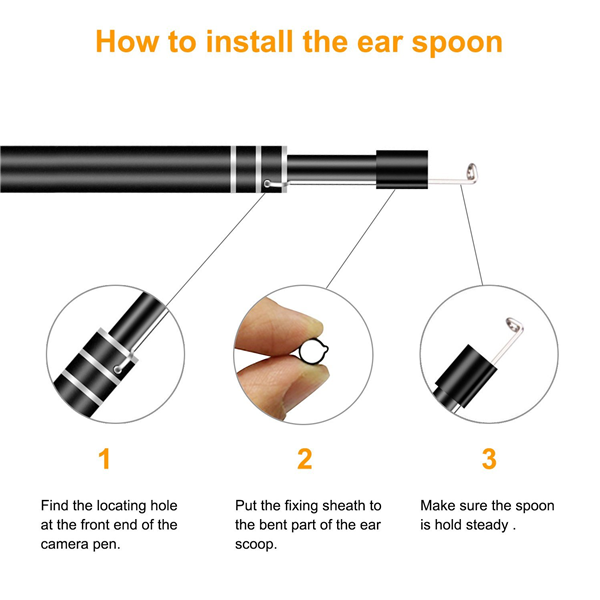 How to install the ear spoon

1

Find the locating hole at the front end of the camera pen.

2

Put the fixing sheath to the bent part of the ear scoop.

3

Make sure the spoon is hold steady .