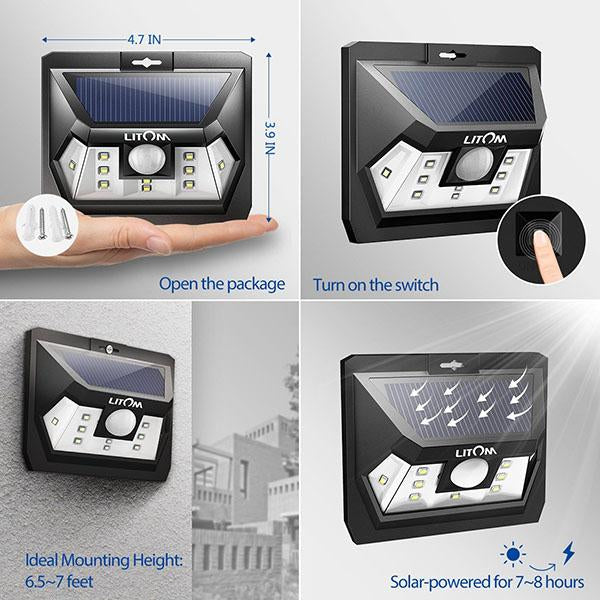 4.7 IN

3.9 IN

LITOM

Open the package

LITOM

Turn on the switch

LITOM

Ideal Mounting Height:
6.5~7 feet

LITOM

Solar-powered for 7~8 hours