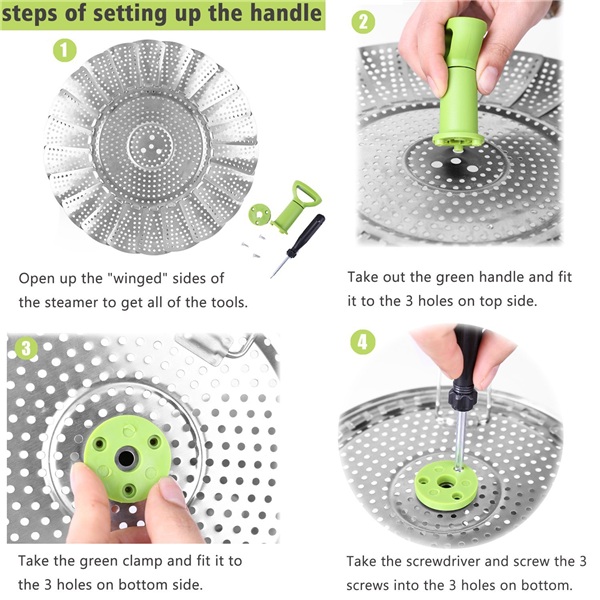 steps of setting up the handle

1

Open up the "winged" sides of the steamer to get all of the tools.

2

Take out the green handle and fit it to the 3 holes on top side.

3

Take the green clamp and fit it to the 3 holes on bottom side.

4

Take the screwdriver and screw the 3 screws into the 3 holes on bottom.