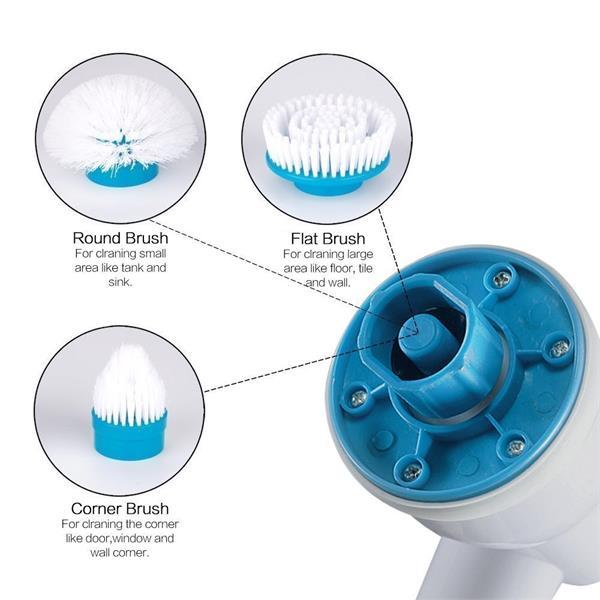 Round Brush
For clraning small area like tank and sink.

Flat Brush
For clraning large area like floor, tile and wall.

Corner Brush
For clraning the corner like door,window and wall corner.