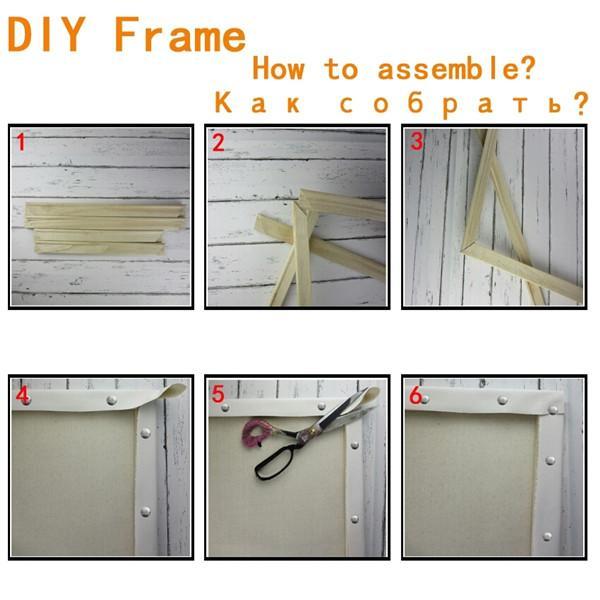 DIY Frame

How to assemble?

Как собрать?

1

2

3

4

5

6