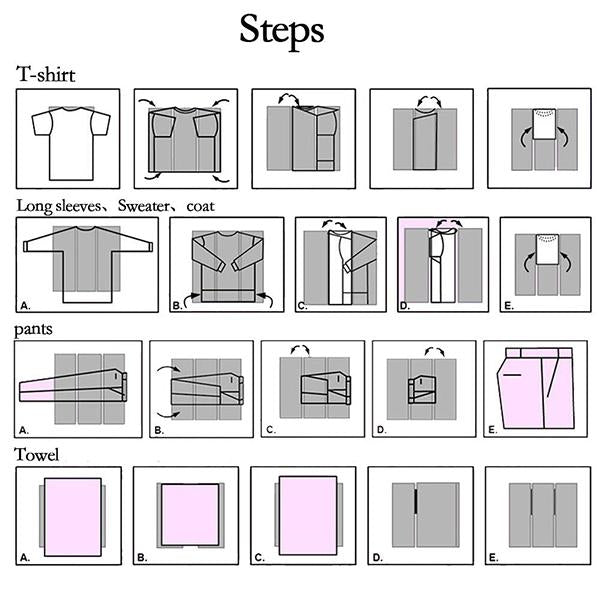 Steps

T-shirt

Long sleeves、Sweater、coat

A.

B.

C.

D.

E.

pants

A.

B.

C.

D.

E.

Towel

A.

B.

C.

D.

E.