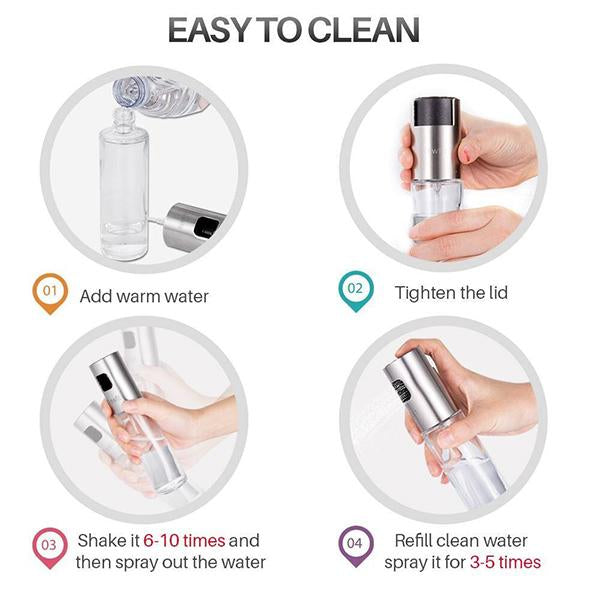 EASY TO CLEAN

01 Add warm water

02 Tighten the lid

03 Shake it 6-10 times and then spray out the water

04 Refill clean water spray it for 3-5 times