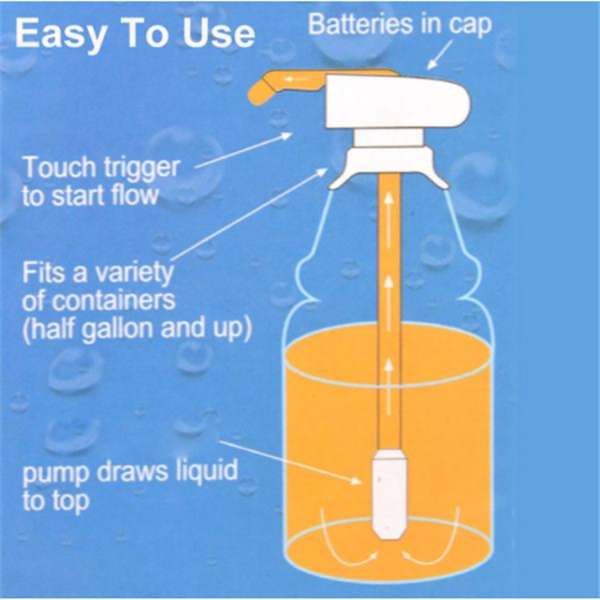 Easy To Use

Batteries in cap

Touch trigger to start flow

Fits a variety of containers (half gallon and up)

pump draws liquid to top