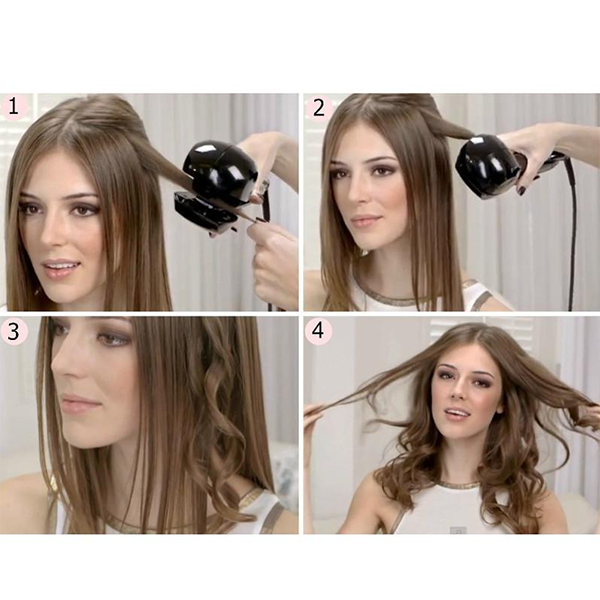 1
2
3
4