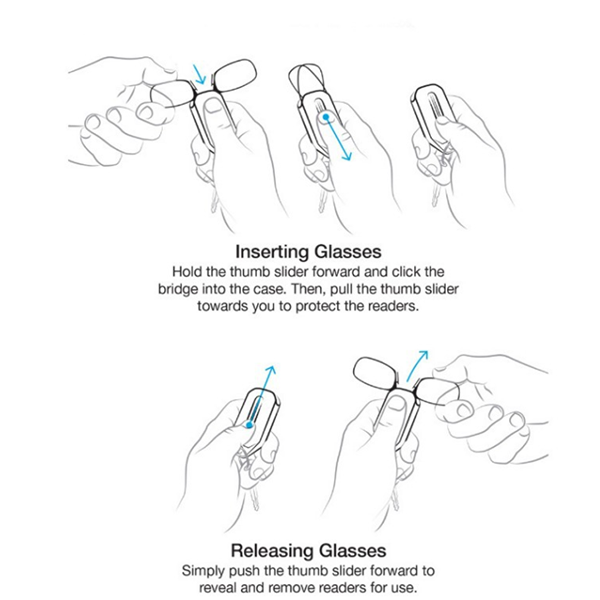 Inserting Glasses

Hold the thumb slider forward and click the bridge into the case. Then, pull the thumb slider towards you to protect the readers.

Releasing Glasses

Simply push the thumb slider forward to reveal and remove readers for use.