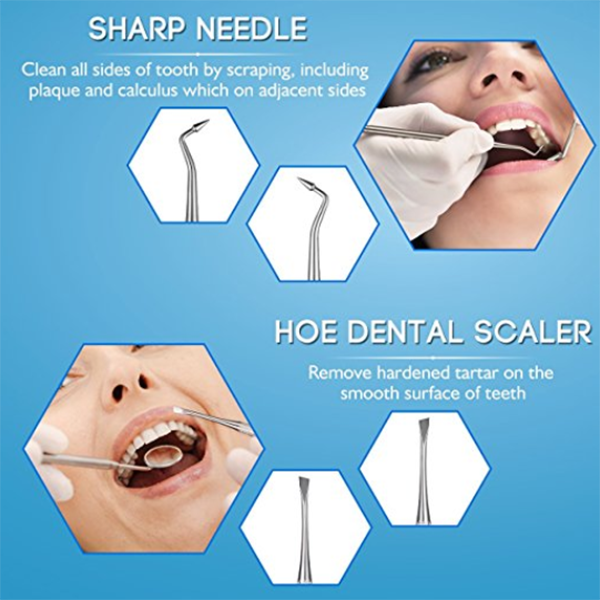 SHARP NEEDLE

Clean all sides of tooth by scraping, including plaque and calculus which on adjacent sides

HOE DENTAL SCALER

Remove hardened tartar on the smooth surface of teeth