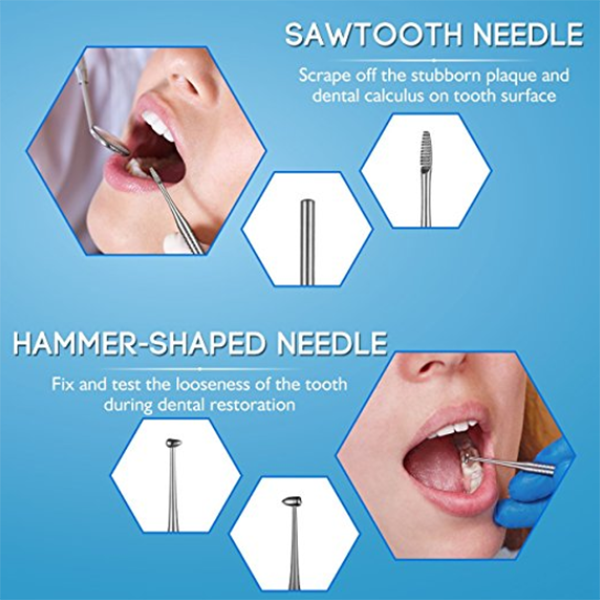 SAWTOOTH NEEDLE

Scrape off the stubborn plaque and dental calculus on tooth surface

HAMMER-SHAPED NEEDLE

Fix and test the looseness of the tooth during dental restoration