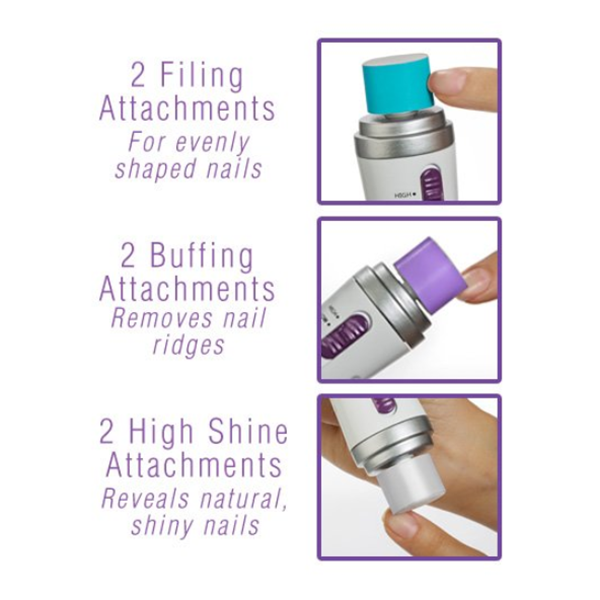 2 Filing Attachments
For evenly shaped nails

HIGH

2 Buffing Attachments
Removes nail ridges

2 High Shine Attachments
Reveals natural, shiny nails