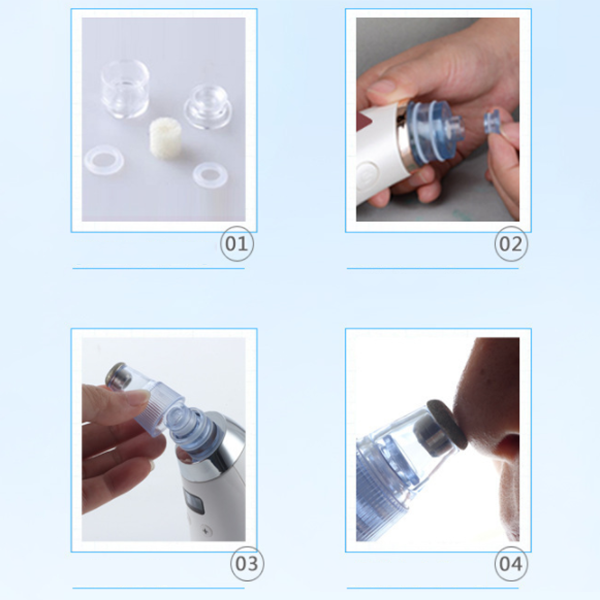 01

02

03

04