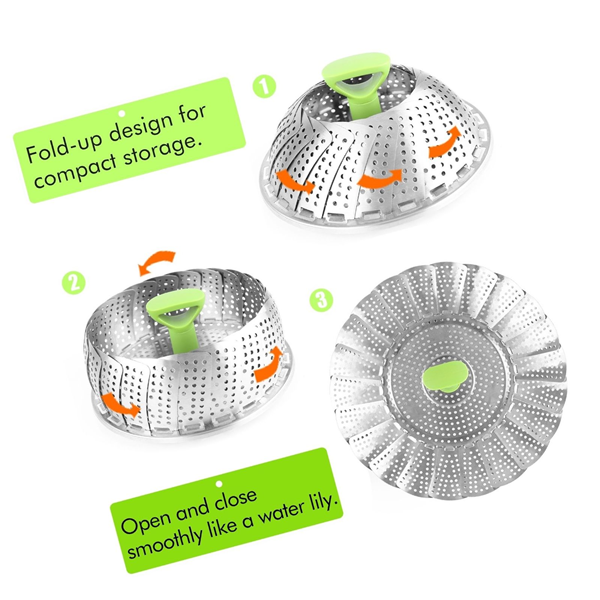 Fold-up design for compact storage.

1

2

3

Open and close smoothly like a water lily.